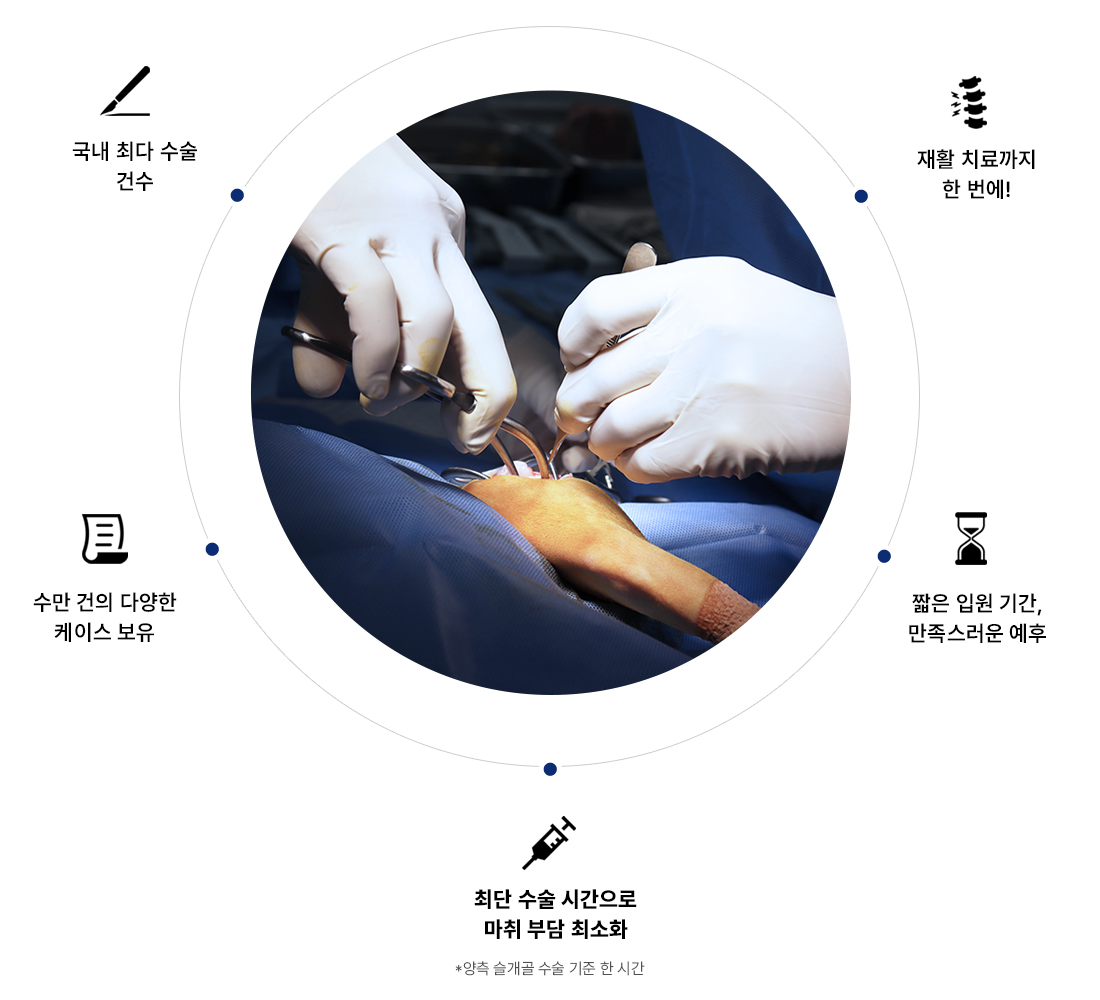 국내 최다 수술 건수

재활 치료까지 한 번에!

수만 건의 다양한 케이스 보유

짧은 입원 기간, 만족스러운 예후

최단 수술 시간으로 마취 부담 최소화

*양측 슬개골 수술 기준 한 시간